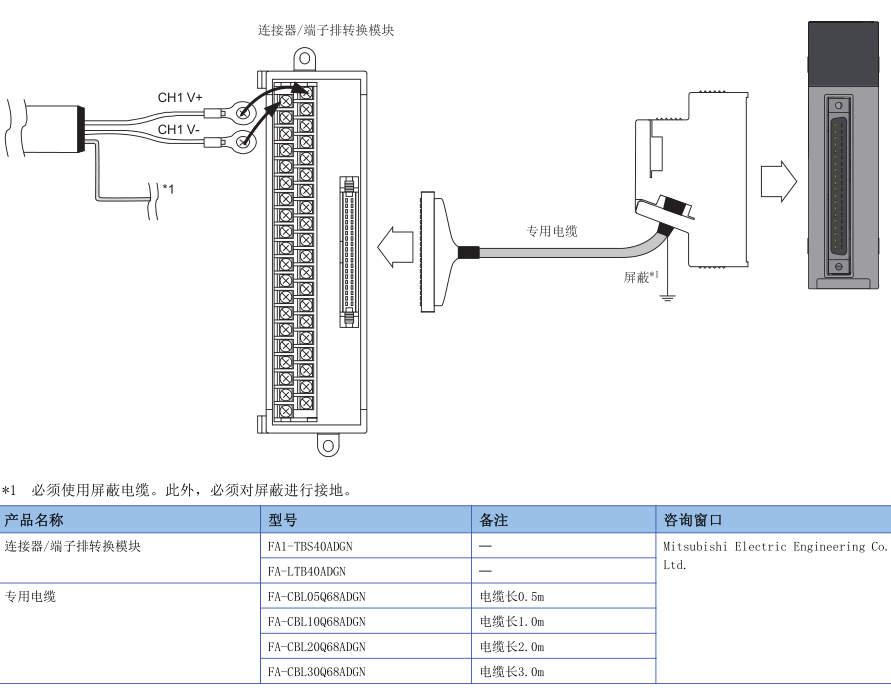 连接器/端子排转换模块

CH1 V+

CH1 V-

*1

专用电缆

屏蔽*1

*1 必须使用屏蔽电缆。此外，必须对屏蔽进行接地。

| 产品名称 | 型号 | 备注 | 咨询窗口 |
|---|---|---|---|
| 连接器/端子排转换模块 | FA1-TBS40ADGN | — | Mitsubishi Electric Engineering Co. Ltd. |
| | FA-LTB40ADGN | — | |
| 专用电缆 | FA-CBL05Q68ADGN | 电缆长0.5m | |
| | FA-CBL10Q68ADGN | 电缆长1.0m | |
| | FA-CBL20Q68ADGN | 电缆长2.0m | |
| | FA-CBL30Q68ADGN | 电缆长3.0m | |